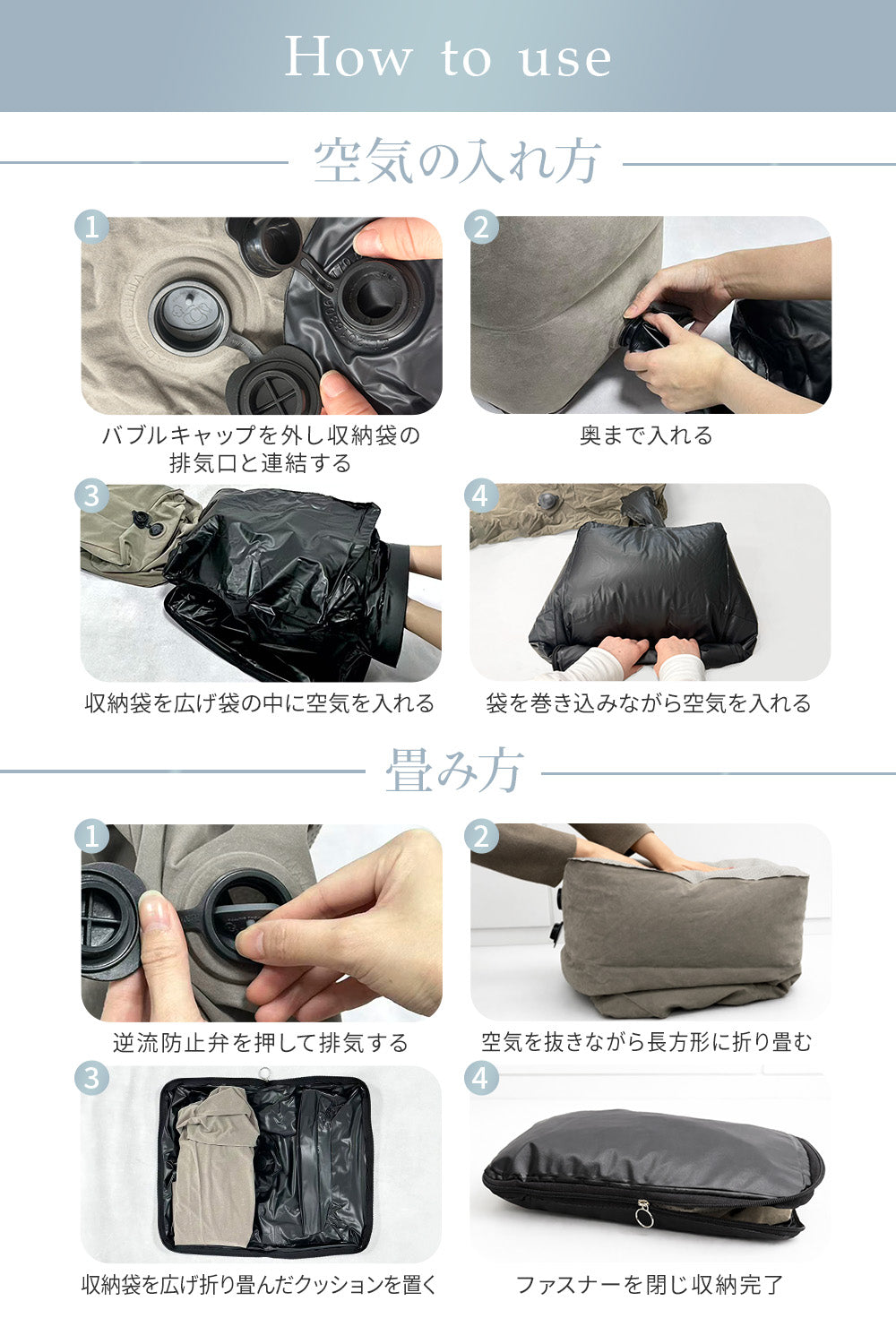 How to use

空気の入れ方

1

バブルキャップを外し収納袋の排気口と連結する

2

奥まで入れる

3

収納袋を広げ袋の中に空気を入れる

4

袋を巻き込みながら空気を入れる

畳み方

1

逆流防止弁を押して排気する

2

空気を抜きながら長方形に折り畳む

3

収納袋を広げ折り畳んだクッションを置く

4

ファスナーを閉じ収納完了