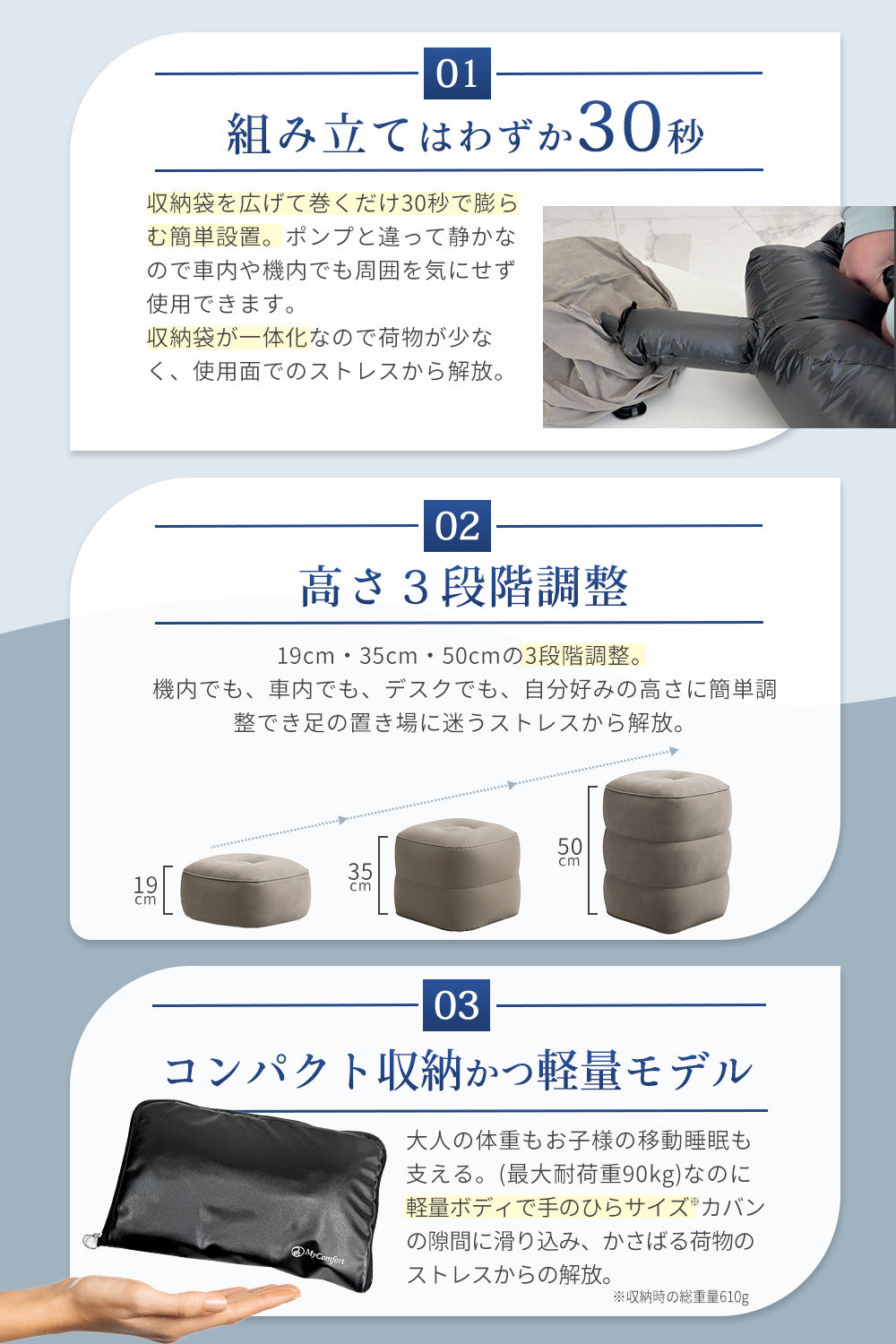 01

組み立てはわずか30秒

収納袋を広げて巻くだけ30秒で膨らむ簡単設置。ポンプと違って静かなので車内や機内でも周囲を気にせず使用できます。
収納袋が一体化なので荷物が少なく、使用面でのストレスから解放。

02

高さ３段階調整

19cm・35cm・50cmの3段階調整。
機内でも、車内でも、デスクでも、自分好みの高さに簡単調整でき足の置き場に迷うストレスから解放。

19 cm

35 cm

50 cm

03

コンパクト収納かつ軽量モデル

MyComfort

大人の体重もお子様の移動睡眠も支える。(最大耐荷重90kg)なのに軽量ボディで手のひらサイズ※カバンの隙間に滑り込み、かさばる荷物のストレスからの解放。

※収納時の総重量610g