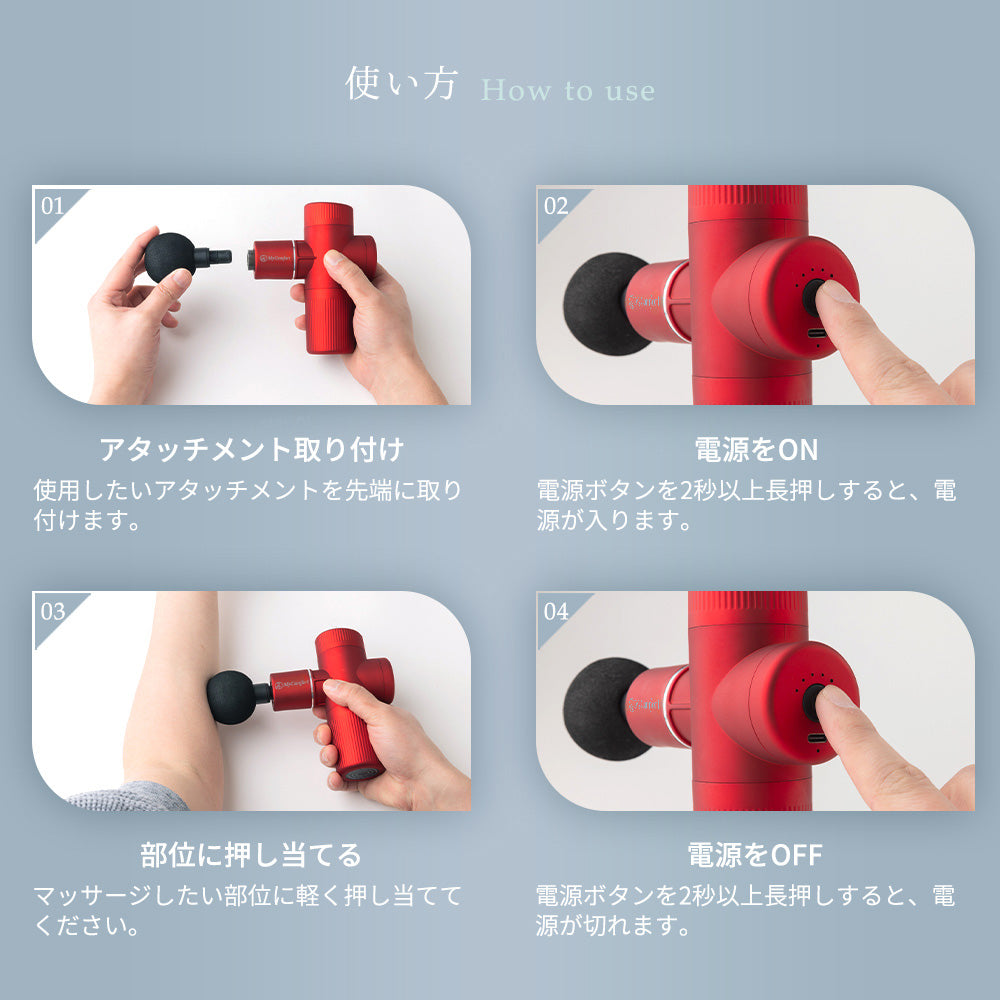 使い方 How to use

01

アタッチメント取り付け

使用したいアタッチメントを先端に取り付けます。

02

電源をON

電源ボタンを2秒以上長押しすると、電源が入ります。

03

部位に押し当てる

マッサージしたい部位に軽く押し当ててください。

04

電源をOFF

電源ボタンを2秒以上長押しすると、電源が切れます。