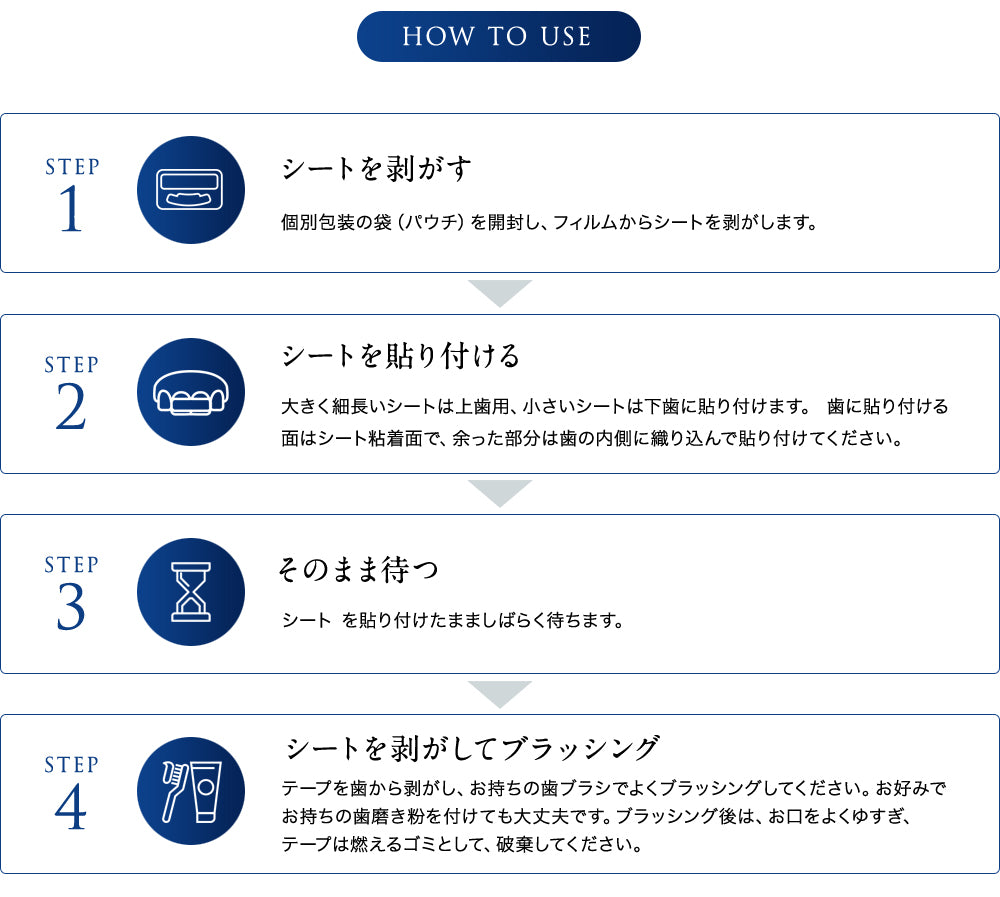 HOW TO USE

STEP
1

シートを剥がす

個別包装の袋（パウチ）を開封し、フィルムからシートを剥がします。

STEP
2

シートを貼り付ける

大きく細長いシートは上歯用、小さいシートは下歯に貼り付けます。 歯に貼り付ける面はシート粘着面で、余った部分は歯の内側に織り込んで貼り付けてください。

STEP
3

そのまま待つ

シート を貼り付けたまましばらく待ちます。

STEP
4

シートを剥がしてブラッシング

テープを歯から剥がし、お持ちの歯ブラシでよくブラッシングしてください。お好みでお持ちの歯磨き粉を付けても大丈夫です。ブラッシング後は、お口をよくゆすぎ、テープは燃えるゴミとして、破棄してください。